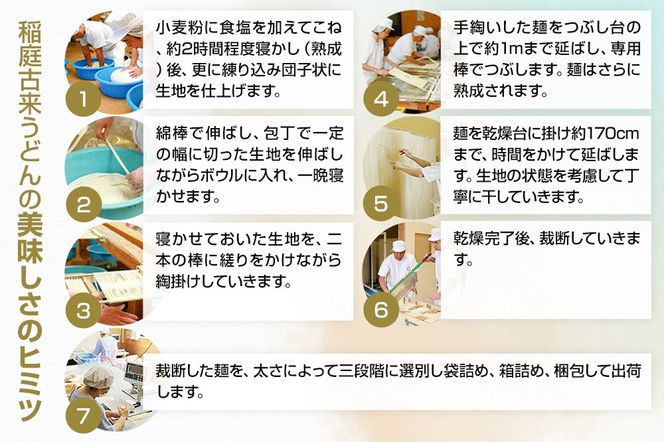 稲庭古来うどんの美味しさのヒミツ

1
小麦粉に食塩を加えてこね、約2時間程度寝かし（熟成）後、更に練り込み団子状に生地を仕上げます。

2
綿棒で伸ばし、包丁で一定の幅に切った生地を伸ばしながらボウルに入れ、一晩寝かせます。

3
寝かせておいた生地を、二本の棒に縒りをかけながら綯掛けしていきます。

4
手綯いした麺をつぶし台の上で約1mまで延ばし、専用棒でつぶします。麺はさらに熟成されます。

5
麺を乾燥台に掛け約170cmまで、時間をかけて延ばします。生地の状態を考慮して丁寧に干していきます。

6
乾燥完了後、裁断していきます。

7
裁断した麺を、太さによって三段階に選別し袋詰め、箱詰め、梱包して出荷します。