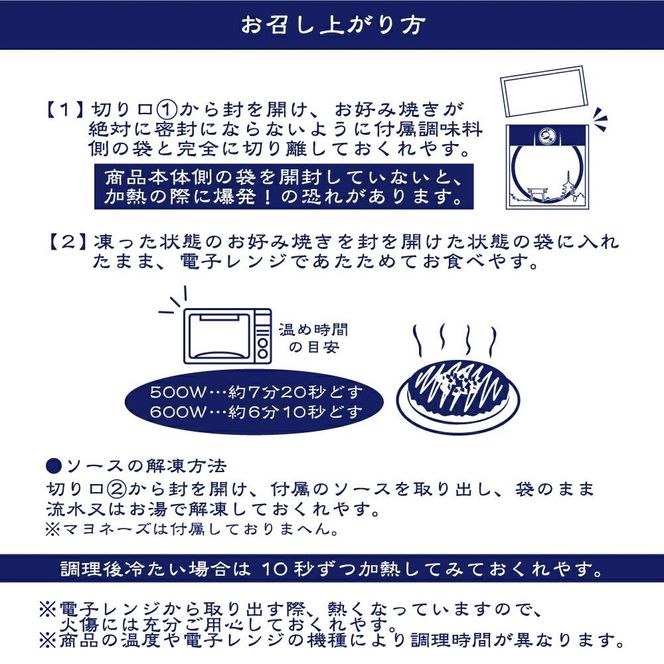 お召し上がり方

【1】切り口①から封を開け、お好み焼きが絶対に密封にならないように付属調味料側の袋と完全に切り離しておくれやす。

商品本体側の袋を開封していないと、加熱の際に爆発！の恐れがあります。

【2】凍った状態のお好み焼きを封を開けた状態の袋に入れたまま、電子レンジであたためてお食べやす。

温め時間の目安

500W…約7分20秒どす
600W…約6分10秒どす

●ソースの解凍方法
切り口②から封を開け、付属のソースを取り出し、袋のまま流水又はお湯で解凍しておくれやす。
※マヨネーズは付属しておりまへん。

調理後冷たい場合は 10秒ずつ加熱してみておくれやす。

※電子レンジから取り出す際、熱くなっていますので、火傷には充分ご用心しておくれやす。
※商品の温度や電子レンジの機種により調理時間が異なります。