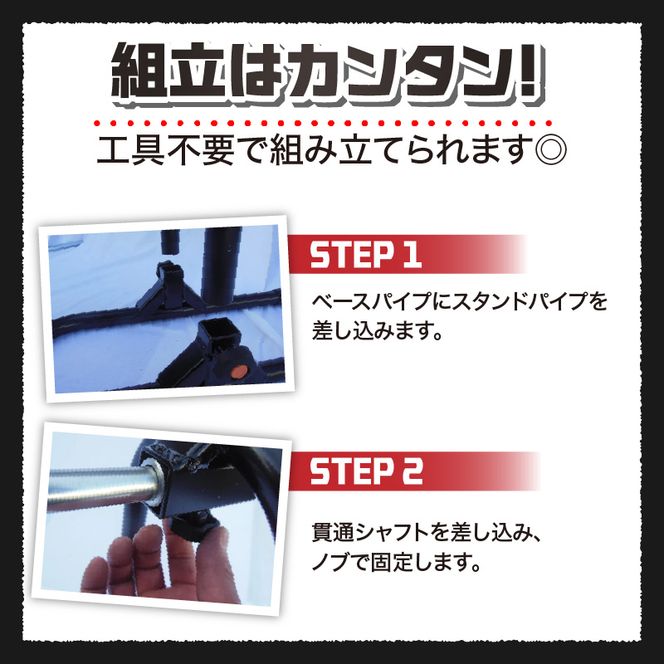 組立はカンタン!

工具不要で組み立てられます◎

STEP 1

ベースパイプにスタンドパイプを差し込みます。

STEP 2

貫通シャフトを差し込み、ノブで固定します。