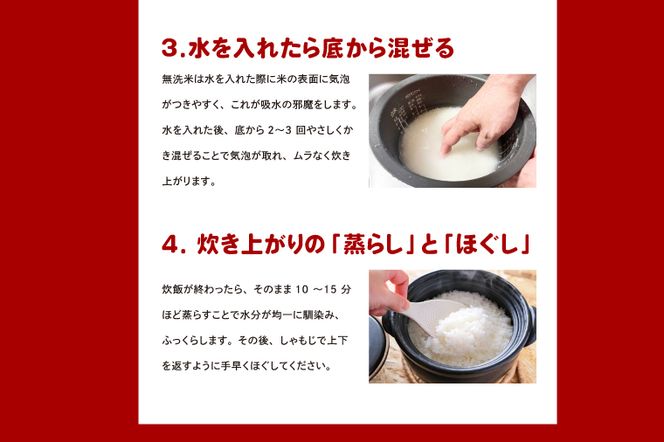 3.水を入れたら底から混ぜる

無洗米は水を入れた際に米の表面に気泡がつきやすく、これが吸水の邪魔をします。水を入れた後、底から 2～3 回やさしくかき混ぜることで気泡が取れ、ムラなく炊き上がります。

4. 炊き上がりの「蒸らし」と「ほぐし」

炊飯が終わったら、そのまま 10 ～15 分ほど蒸らすことで水分が均一に馴染み、ふっくらします。その後、しゃもじで上下を返すように手早くほぐしてください。