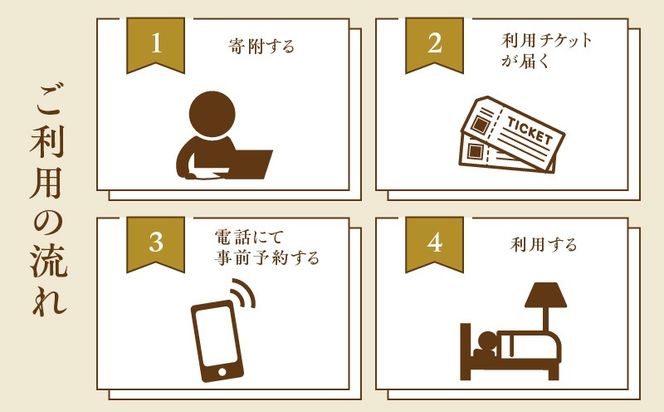 ご利用の流れ

1
寄附する

2
利用チケットが届く

TICKET

3
電話にて事前予約する

4
利用する