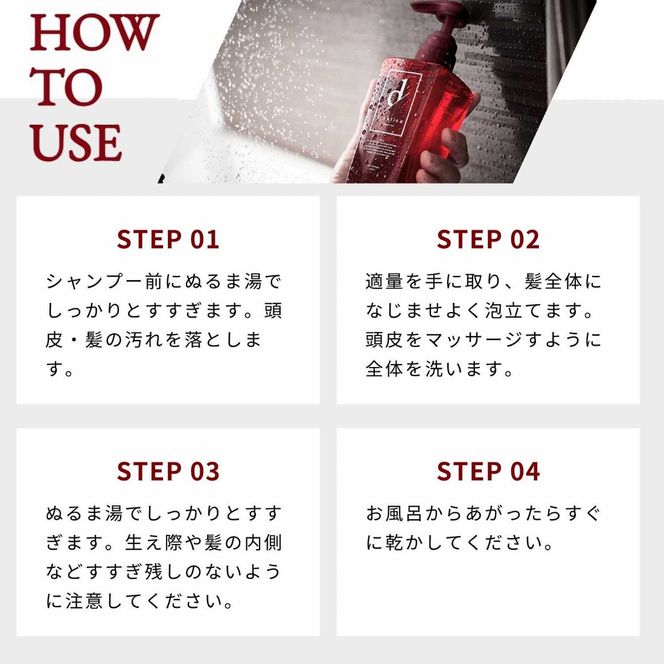 HOW TO USE

d

STEP 01

シャンプー前にぬるま湯でしっかりとすすぎます。頭皮・髪の汚れを落とします。

STEP 02

適量を手に取り、髪全体になじませよく泡立てます。頭皮をマッサージすように全体を洗います。

STEP 03

ぬるま湯でしっかりとすすぎます。生え際や髪の内側などすすぎ残しのないように注意してください。

STEP 04

お風呂からあがったらすぐに乾かしてください。