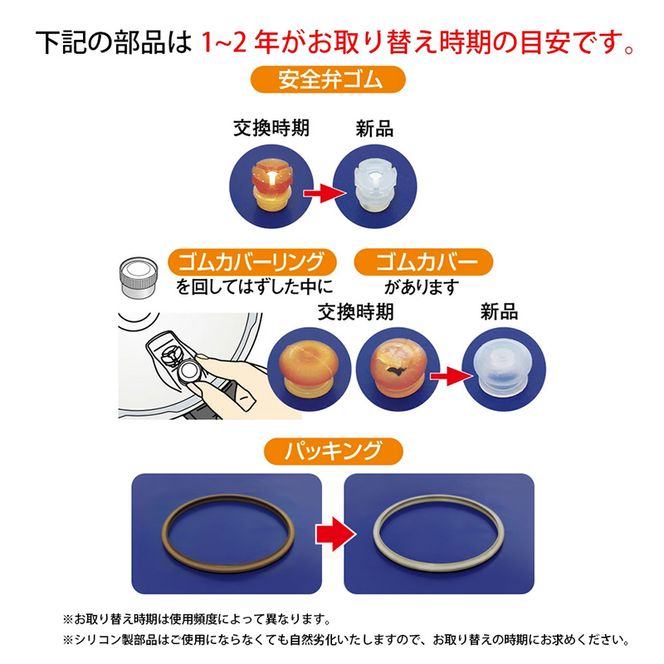 下記の部品は 1~2 年がお取り替え時期の目安です。

安全弁ゴム

交換時期

新品

ゴムカバーリング を回してはずした中に

ゴムカバー があります

交換時期

新品

パッキング

※お取り替え時期は使用頻度によって異なります。

※シリコン製部品はご使用にならなくても自然劣化いたしますので、お取り替えの時期にお求めください。