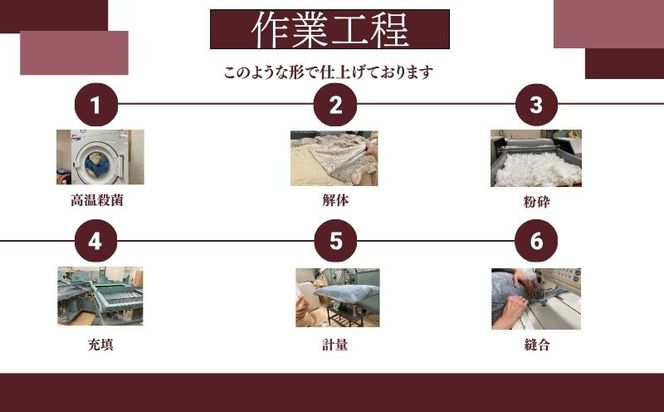 作業工程

このような形で仕上げております

1

高温殺菌

2

解体

3

粉砕

4

充填

5

計量

6

縫合