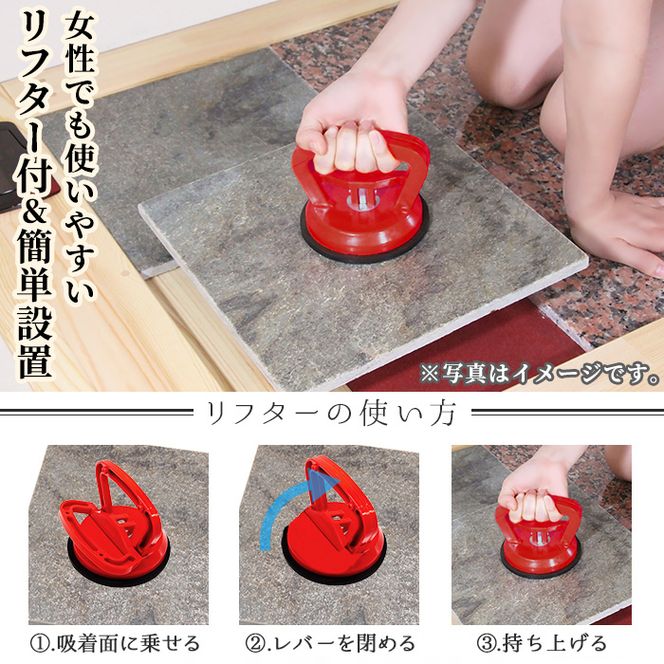 女性でも使いやすい
リフター付&簡単設置

※写真はイメージです。

リフターの使い方

①.吸着面に乗せる

②.レバーを閉める

③.持ち上げる