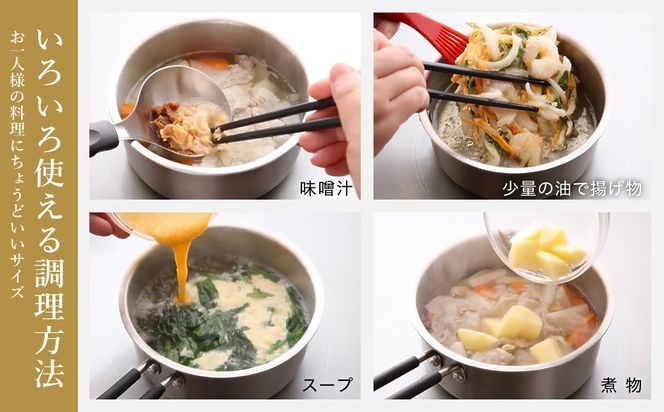 いろいろ使える調理方法

お一人様の料理にちょうどいいサイズ

味噌汁

少量の油で揚げ物

スープ

煮 物