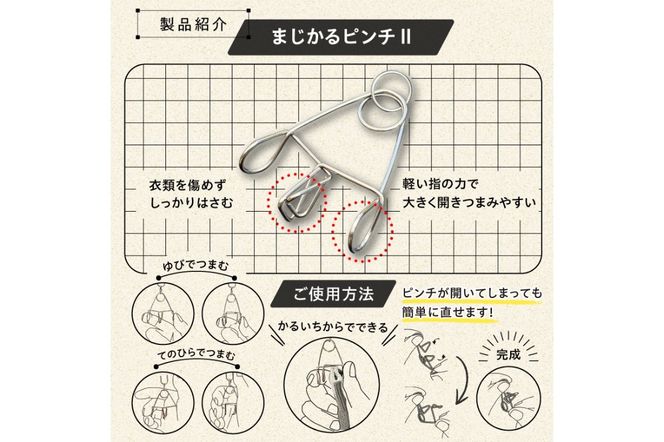 製品紹介

まじかるピンチⅡ

衣類を傷めず
しっかりはさむ

軽い指の力で
大きく開きつまみやすい

ゆびでつまむ

てのひらでつまむ

ご使用方法

かるいちからでできる

ピンチが開いてしまっても
簡単に直せます!

完成