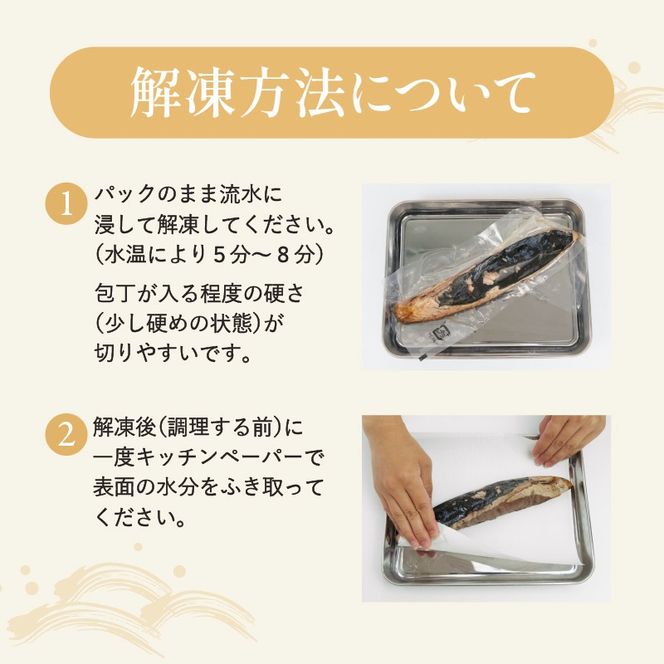 解凍方法について

1 パックのまま流水に浸して解凍してください。（水温により５分～８分）

包丁が入る程度の硬さ（少し硬めの状態）が切りやすいです。

2 解凍後（調理する前）に一度キッチンペーパーで表面の水分をふき取ってください。