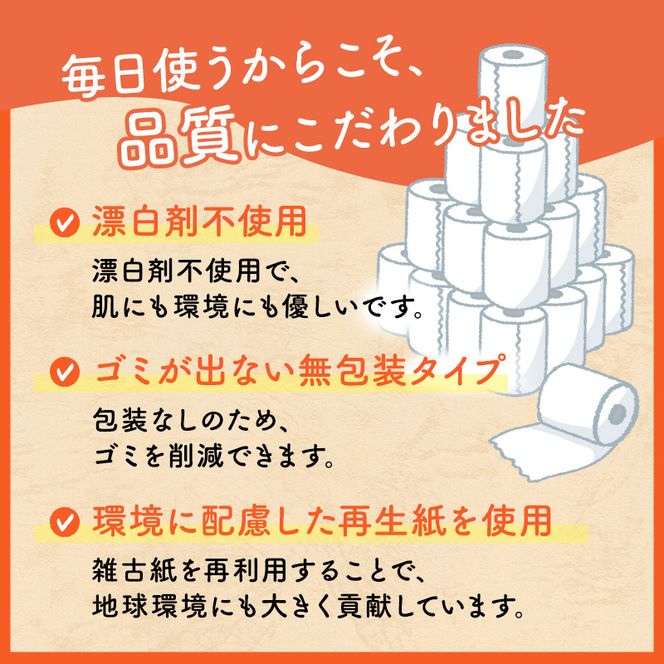 毎日使うからこそ、
品質にこだわりました

漂白剤不使用

漂白剤不使用で、
肌にも環境にも優しいです。

ゴミが出ない無包装タイプ

包装なしのため、
ゴミを削減できます。

環境に配慮した再生紙を使用

雑古紙を再利用することで、
地球環境にも大きく貢献しています。