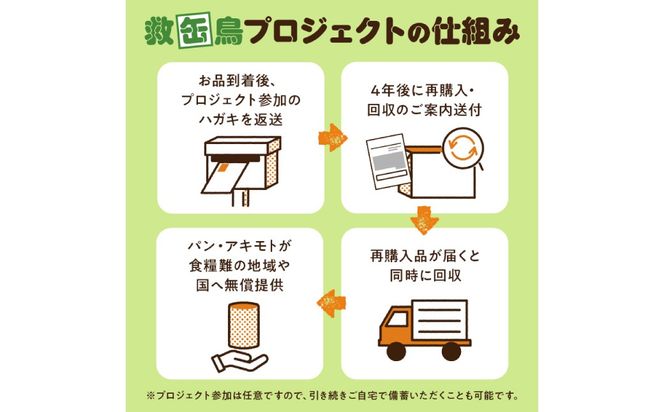 救缶鳥プロジェクトの仕組み

お品到着後、プロジェクト参加のハガキを返送

4年後に再購入・回収のご案内送付

再購入品が届くと同時に回収

パン・アキモトが食糧難の地域や国へ無償提供

※プロジェクト参加は任意ですので、引き続きご自宅で備蓄いただくことも可能です。