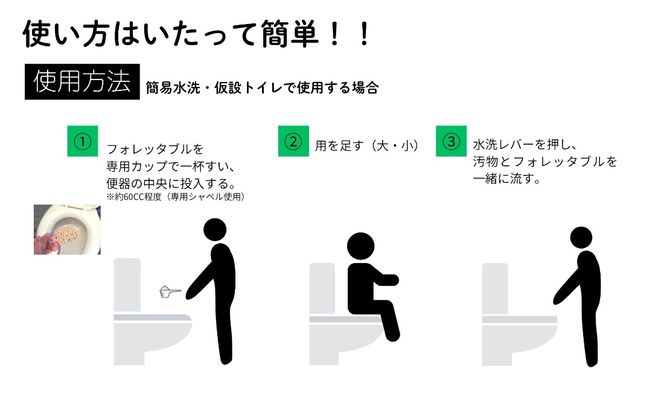 使い方はいたって簡単！！

使用方法 簡易水洗・仮設トイレで使用する場合

① フォレッタブルを専用カップで一杯すい、便器の中央に投入する。
※約60CC程度（専用シャベル使用）

② 用を足す（大・小）

③ 水洗レバーを押し、汚物とフォレッタブルを一緒に流す。