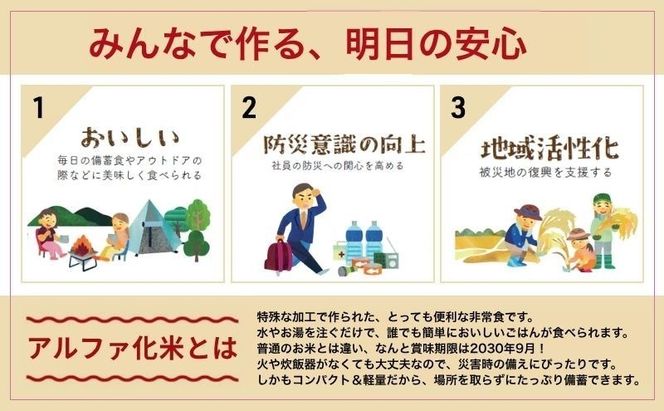 みんなで作る、明日の安心

1
おいしい
毎日の備蓄食やアウトドアの際などに美味しく食べられる

2
防災意識の向上
社員の防災への関心を高める

3
地域活性化
被災地の復興を支援する

アルファ化米とは

特殊な加工で作られた、とっても便利な非常食です。
水やお湯を注ぐだけで、誰でも簡単においしいごはんが食べられます。
普通のお米とは違い、なんと賞味期限は2030年9月！
火や炊飯器がなくても大丈夫なので、災害時の備えにぴったりです。
しかもコンパクト＆軽量だから、場所を取らずにたっぷり備蓄できます。