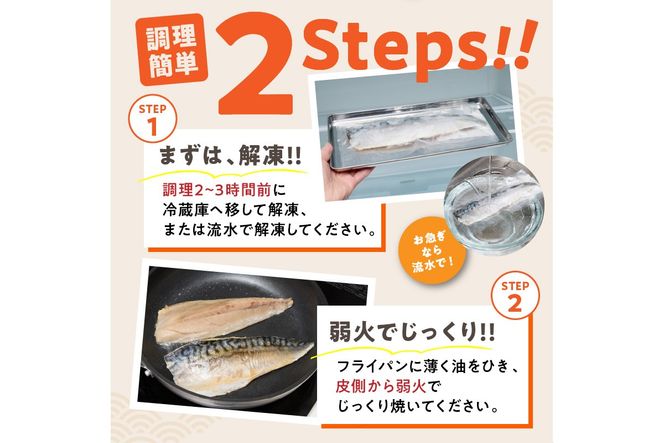 調理簡単 2 Steps!!

STEP 1

まずは、解凍!!

調理2~3時間前に冷蔵庫へ移して解凍、または流水で解凍してください。

お急ぎなら流水で!

STEP 2

弱火でじっくり!!

フライパンに薄く油をひき、皮側から弱火でじっくり焼いてください。