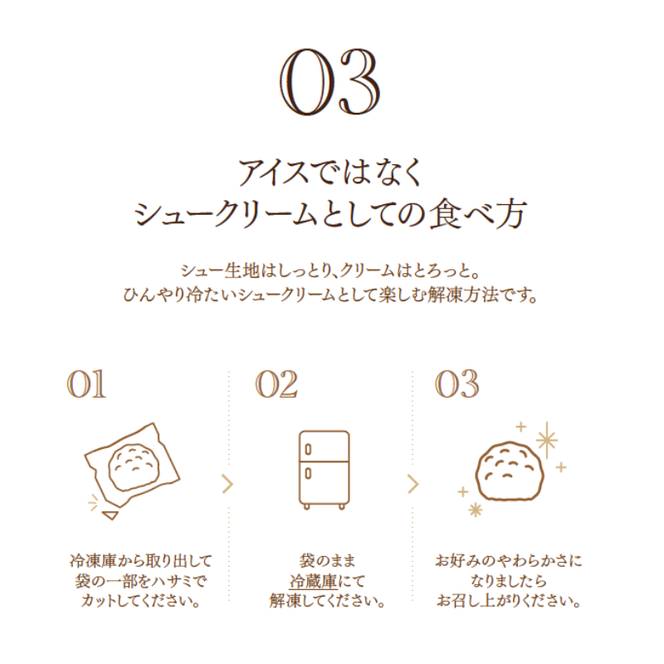 03

アイスではなく
シュークリームとしての食べ方

シュー生地はしっとり、クリームはとろっと。
ひんやり冷たいシュークリームとして楽しむ解凍方法です。

01

冷凍庫から取り出して
袋の一部をハサミで
カットしてください。

02

袋のまま
冷蔵庫にて
解凍してください。

03

お好みのやわらかさに
なりましたら
お召し上がりください。