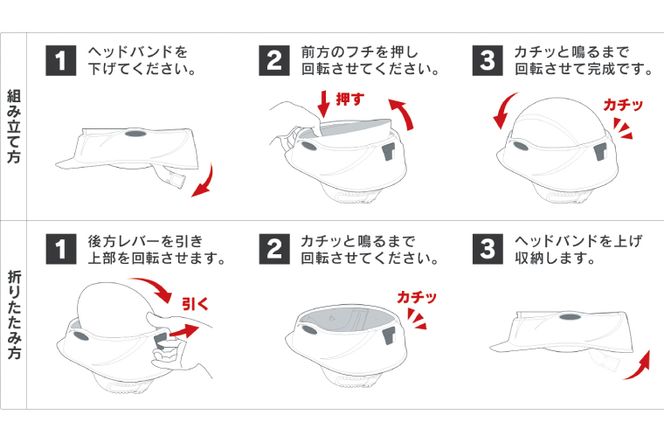 組み立て方

1 ヘッドバンドを下げてください。

2 前方のフチを押し回転させてください。

押す

3 カチッと鳴るまで回転させて完成です。

カチッ

折りたたみ方

1 後方レバーを引き上部を回転させます。

引く

2 カチッと鳴るまで回転させてください。

カチッ

3 ヘッドバンドを上げ収納します。