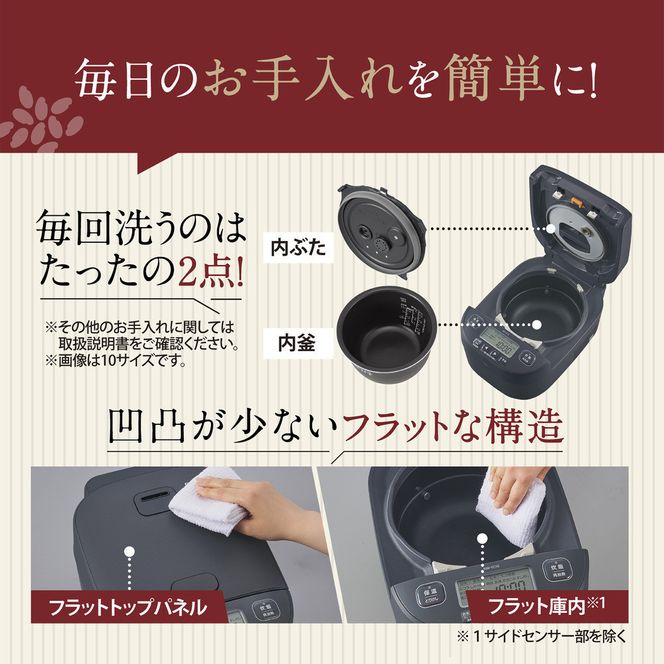 毎日のお手入れを簡単に!

毎回洗うのは たったの2点!

※その他のお手入れに関しては取扱説明書をご確認ください。
※画像は10サイズです。

内ぶた

内釜

凹凸が少ないフラットな構造

フラットトップパネル

フラット庫内※1

※1サイドセンサー部を除く