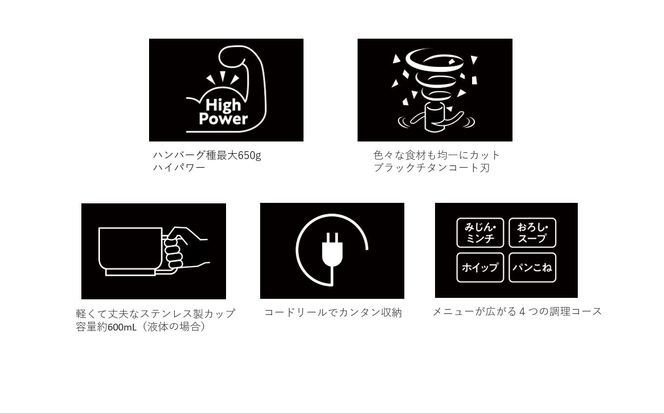 High Power

ハンバーグ種最大650g
ハイパワー

色々な食材も均一にカット
ブラックチタンコート刃

軽くて丈夫なステンレス製カップ
容量約600mL（液体の場合）

コードリールでカンタン収納

みじん・ミンチ
おろし・スープ
ホイップ
パンこね

メニューが広がる４つの調理コース