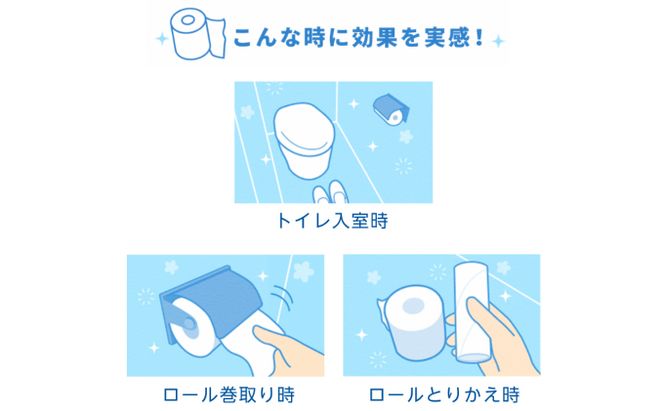 こんな時に効果を実感！

トイレ入室時

ロール巻取り時

ロールとりかえ時