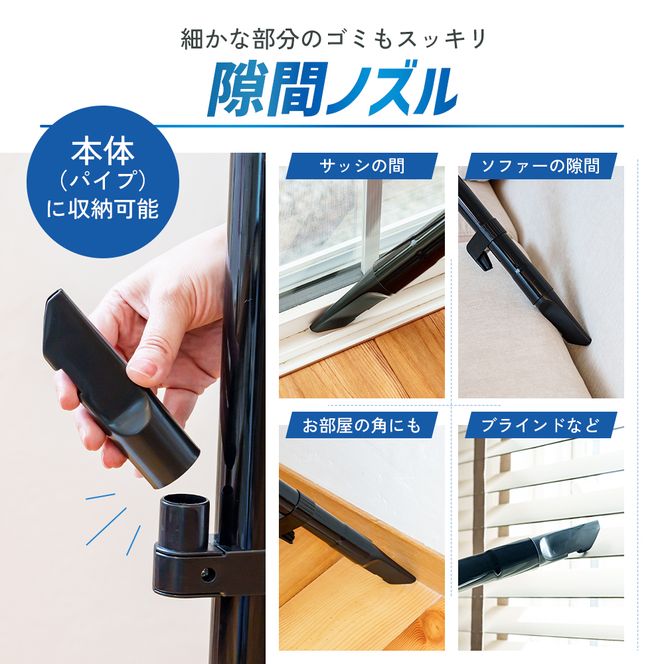 細かな部分のゴミもスッキリ

隙間ノズル

本体
（パイプ）
に収納可能

サッシの間

ソファーの隙間

お部屋の角にも

ブラインドなど