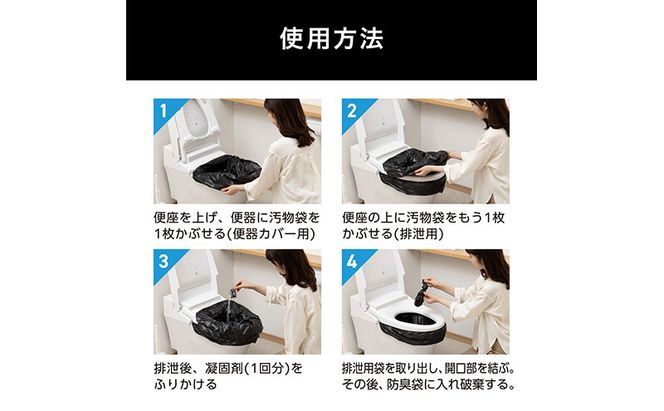 使用方法

1

便座を上げ、便器に汚物袋を1枚かぶせる(便器カバー用)

2

便座の上に汚物袋をもう1枚かぶせる(排泄用)

3

排泄後、凝固剤(1回分)をふりかける

4

排泄用袋を取り出し、開口部を結ぶ。その後、防臭袋に入れ破棄する。