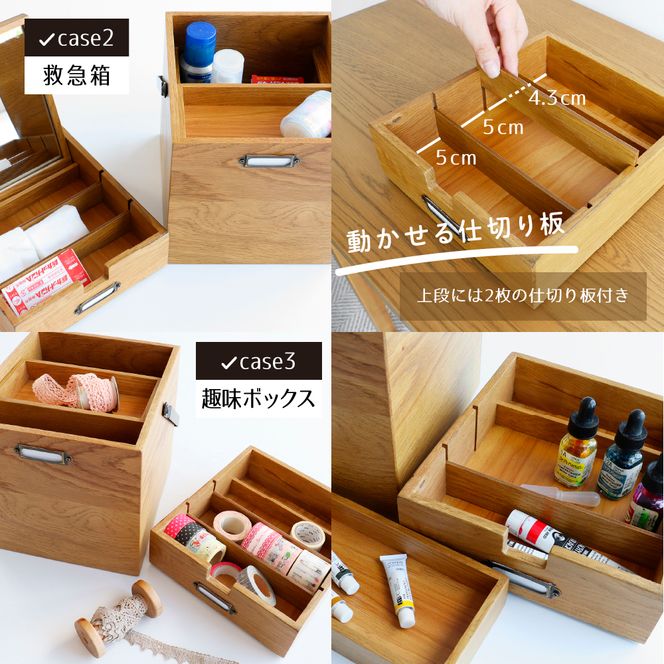 ✓case2
救急箱

4.3cm
5cm
5cm
動かせる仕切り板
上段には2枚の仕切り板付き

✓case3
趣味ボックス