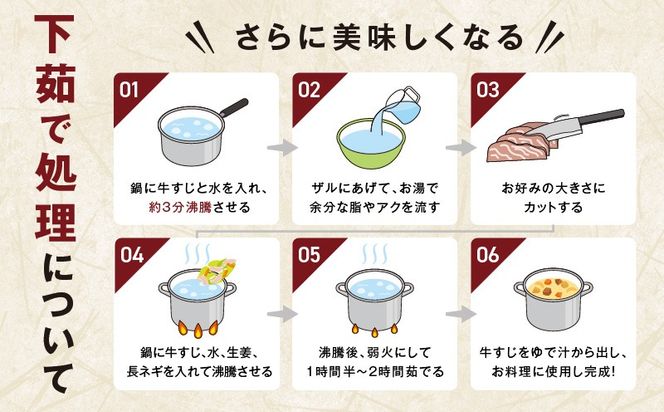 下茹で処理について

さらに美味しくなる

01
鍋に牛すじと水を入れ、約3分沸騰させる

02
ザルにあげて、お湯で余分な脂やアクを流す

03
お好みの大きさにカットする

04
鍋に牛すじ、水、生姜、長ネギを入れて沸騰させる

05
沸騰後、弱火にして1時間半~2時間茹でる

06
牛すじをゆで汁から出し、お料理に使用し完成!