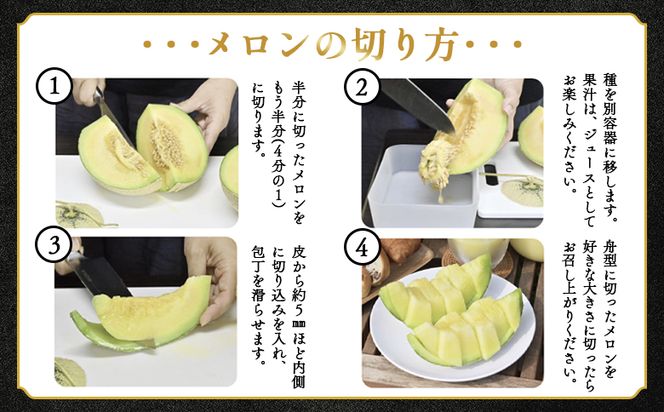 ・・・メロンの切り方・・・

①
半分に切ったメロンをもう半分(4分の1)に切ります。

②
種を別容器に移します。果汁は、ジュースとしてお楽しみください。

③
皮から約5㎜ほど内側に切り込みを入れ、包丁を滑らせます。

④
舟型に切ったメロンを好きな大きさに切ったらお召し上がりください。