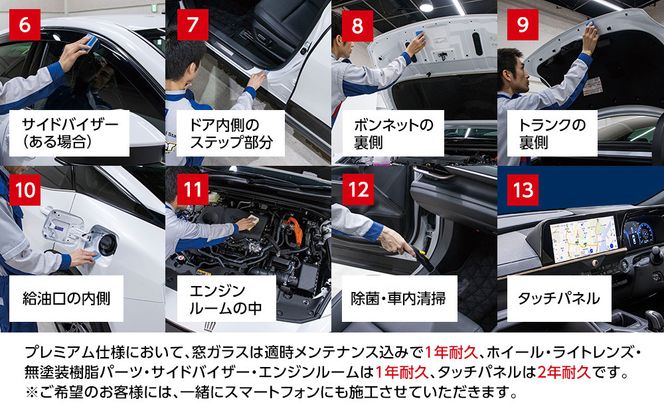 6

サイドバイザー
(ある場合)

7

ドア内側の
ステップ部分

8

ボンネットの
裏側

9

トランクの
裏側

10

給油口の内側

11

エンジン
ルームの中

12

除菌・車内清掃

13

タッチパネル

プレミアム仕様において、窓ガラスは適時メンテナンス込みで1年耐久、ホイール・ライトレンズ・無塗装樹脂パーツ・サイドバイザー・エンジンルームは1年耐久、タッチパネルは2年耐久です。
※ご希望のお客様には、一緒にスマートフォンにも施工させていただきます。