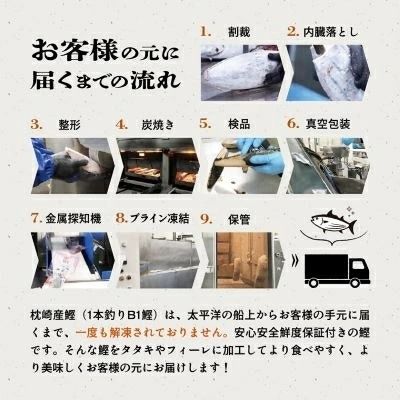 お客様の元に届くまでの流れ

1. 割裁

2. 内臓落とし

3. 整形

4. 炭焼き

5. 検品

6. 真空包装

7. 金属探知機

8. ブライン凍結

9. 保管

枕崎産鰹（1本釣りB1鰹）は、太平洋の船上からお客様の手元に届くまで、一度も解凍されておりません。安心安全鮮度保証付きの鰹です。そんな鰹をタタキやフィーレに加工してより食べやすく、より美味しくお客様の元にお届けします！