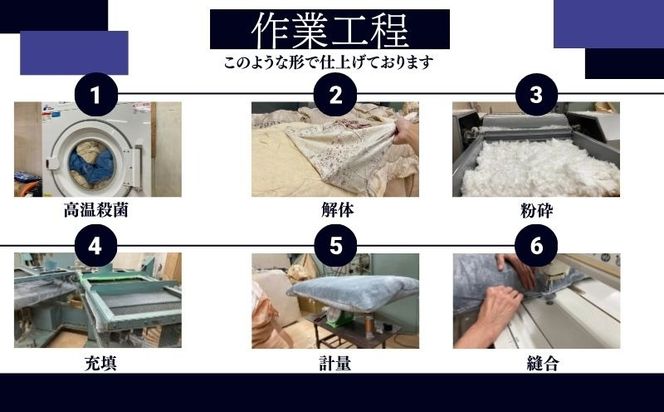 作業工程

このような形で仕上げております

1

高温殺菌

2

解体

3

粉砕

4

充填

5

計量

6

縫合