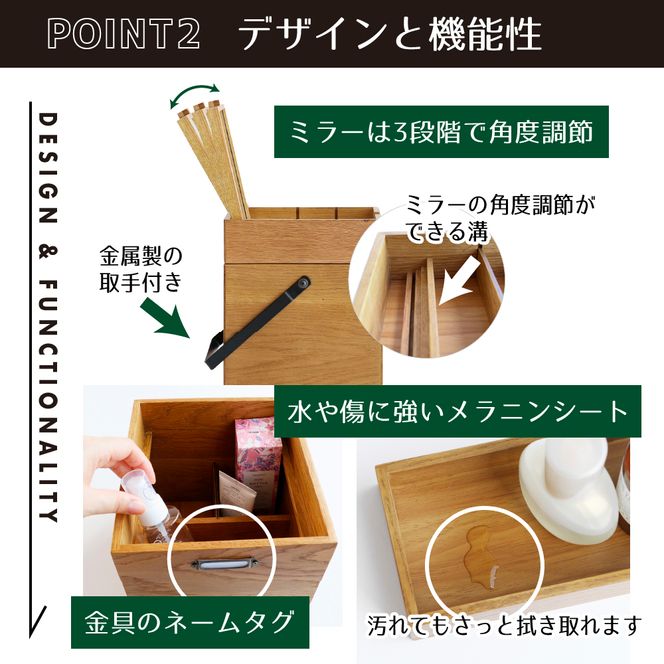 POINT2　デザインと機能性

DESIGN & FUNCTIONALITY

ミラーは3段階で角度調節

ミラーの角度調節ができる溝

金属製の取手付き

水や傷に強いメラニンシート

金具のネームタグ

汚れてもさっと拭き取れます