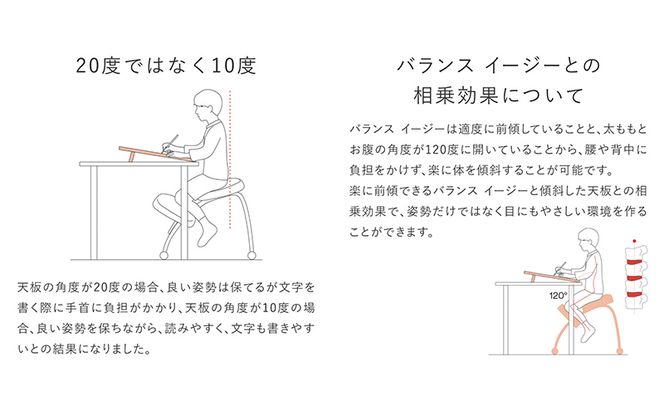 20度ではなく10度

天板の角度が20度の場合、良い姿勢は保てるが文字を書く際に手首に負担がかかり、天板の角度が10度の場合、良い姿勢を保ちながら、読みやすく、文字も書きやすいとの結果になりました。

バランス イージーとの相乗効果について

バランス イージーは適度に前傾していることと、太ももとお腹の角度が120度に開いていることから、腰や背中に負担をかけず、楽に体を傾斜することが可能です。
楽に前傾できるバランス イージーと傾斜した天板との相乗効果で、姿勢だけではなく目にもやさしい環境を作ることができます。

120°