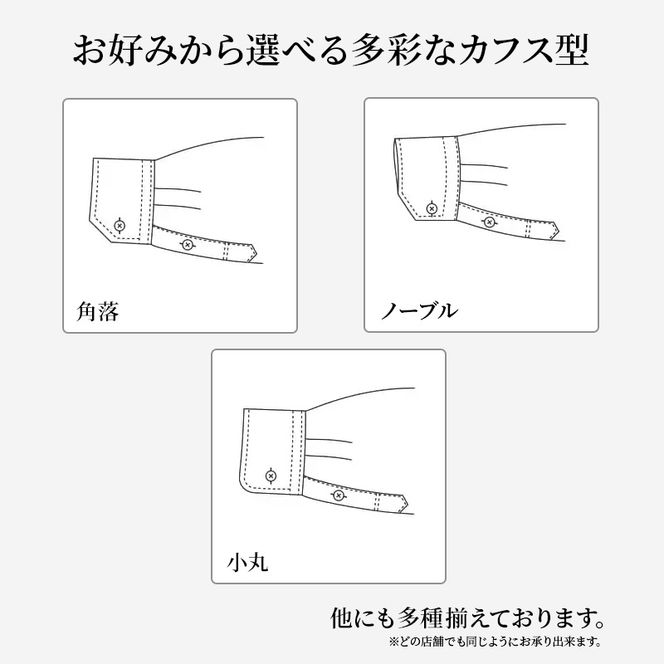 お好みから選べる多彩なカフス型

角落

ノーブル

小丸

他にも多種揃えております。
※どの店舗でも同じようにお承り出来ます。