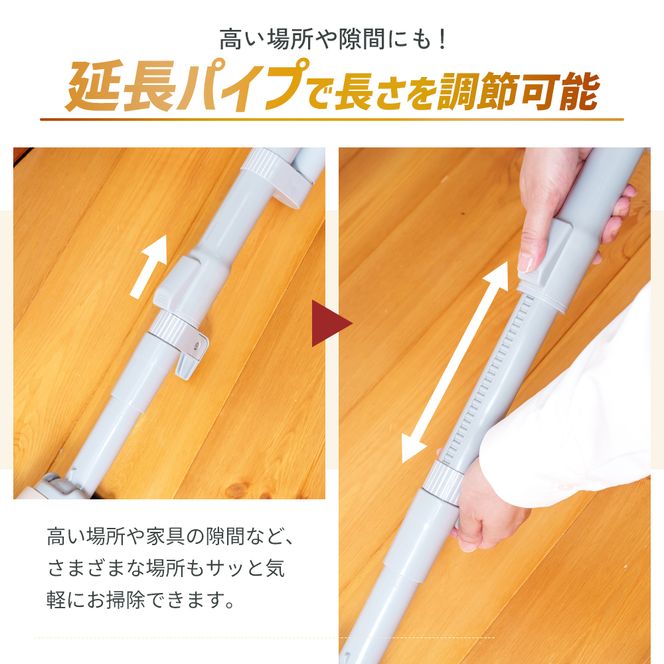 高い場所や隙間にも！

延長パイプで長さを調節可能

高い場所や家具の隙間など、さまざまな場所もサッと気軽にお掃除できます。