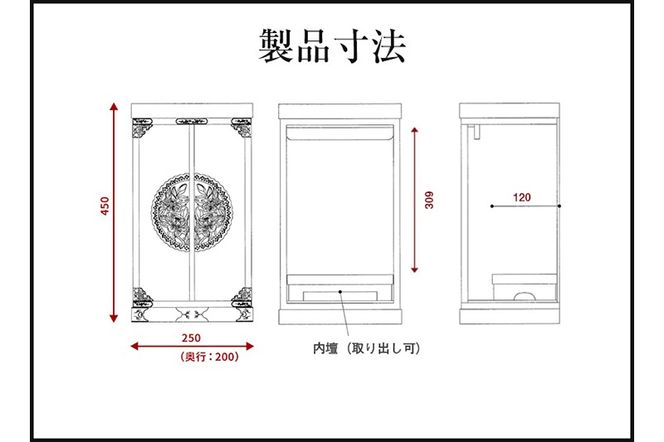 製品寸法

450

250
（奥行：200）

309

内壇（取り出し可）

120