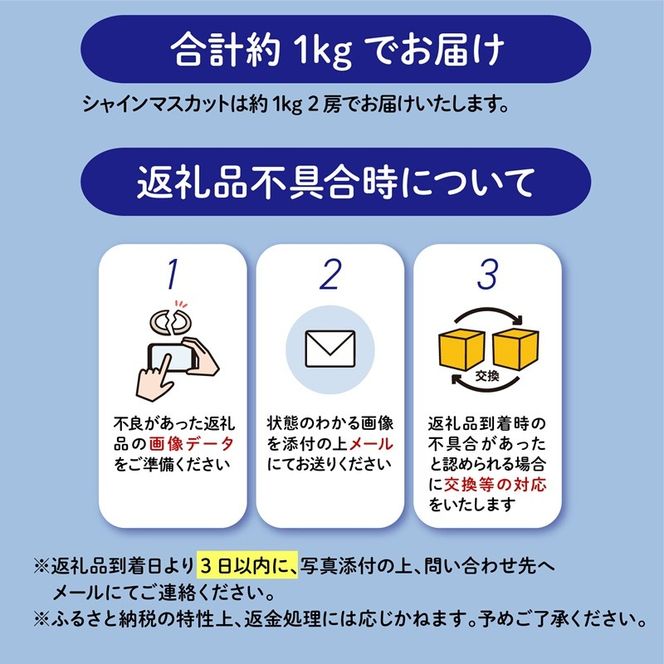 合計約 1kg でお届け

シャインマスカットは約 1kg 2 房でお届けいたします。

返礼品不具合時について

1

不良があった返礼品の画像データをご準備ください

2

状態のわかる画像を添付の上メールにてお送りください

3

交換

返礼品到着時の不具合があったと認められる場合に交換等の対応をいたします

※返礼品到着日より 3 日以内に、写真添付の上、問い合わせ先へメールにてご連絡ください。
※ふるさと納税の特性上、返金処理には応じかねます。予めご了承ください。