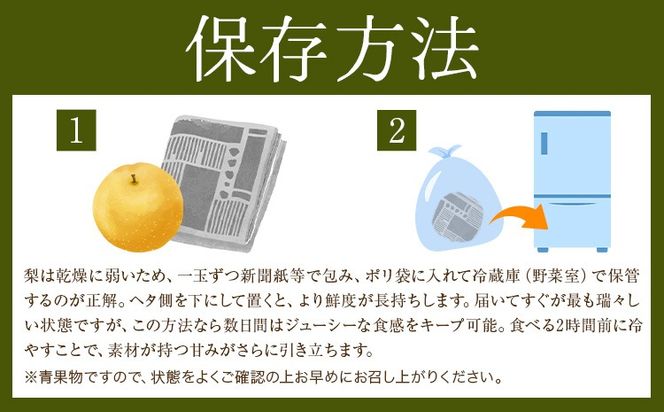 保存方法

1

2

梨は乾燥に弱いため、一玉ずつ新聞紙等で包み、ポリ袋に入れて冷蔵庫（野菜室）で保管するのが正解。ヘタ側を下にして置くと、より鮮度が長持ちします。届いてすぐが最も瑞々しい状態ですが、この方法なら数日間はジューシーな食感をキープ可能。食べる2時間前に冷やすことで、素材が持つ甘みがさらに引き立ちます。

※青果物ですので、状態をよくご確認の上お早めにお召し上がりください。