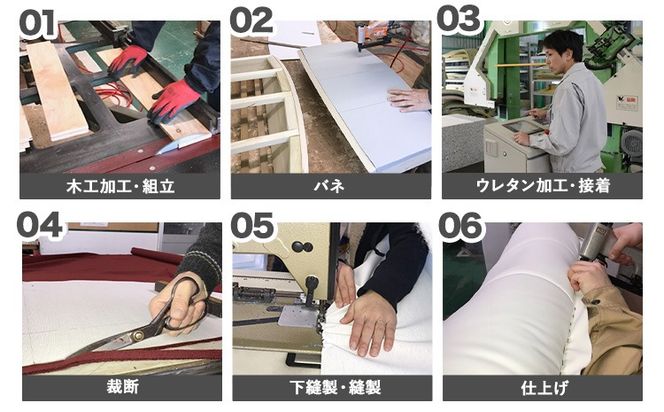 01
木工加工・組立

02
バネ

03
ウレタン加工・接着

04
裁断

05
下縫製・縫製

06
仕上げ