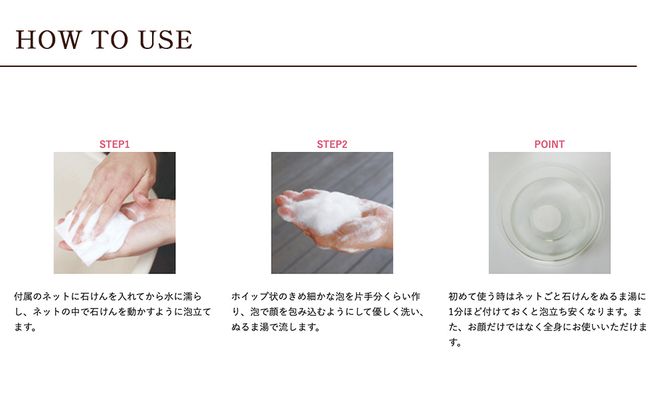 HOW TO USE

STEP1

付属のネットに石けんを入れてから水に濡らし、ネットの中で石けんを動かすように泡立てます。

STEP2

ホイップ状のきめ細かな泡を片手分くらい作り、泡で顔を包み込むようにして優しく洗い、ぬるま湯で流します。

POINT

初めて使う時はネットごと石けんをぬるま湯に1分ほど付けておくと泡立ち安くなります。また、お顔だけではなく全身にお使いいただけます。