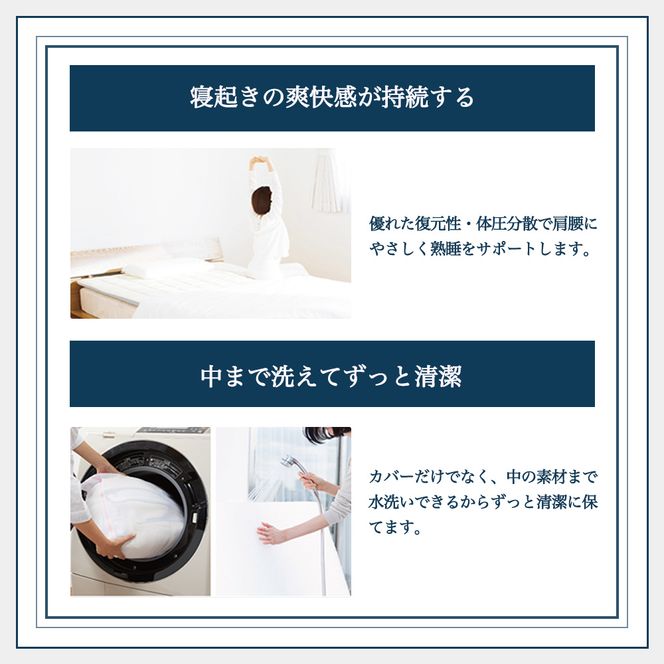 寝起きの爽快感が持続する

優れた復元性・体圧分散で肩腰にやさしく熟睡をサポートします。

中まで洗えてずっと清潔

カバーだけでなく、中の素材まで水洗いできるからずっと清潔に保てます。