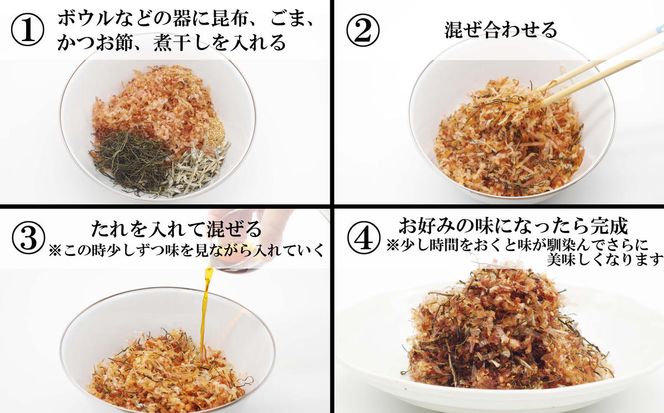 ① ボウルなどの器に昆布、ごま、かつお節、煮干しを入れる

② 混ぜ合わせる

③ たれを入れて混ぜる
※この時少しずつ味を見ながら入れていく

④ お好みの味になったら完成
※少し時間をおくと味が馴染んでさらに美味しくなります