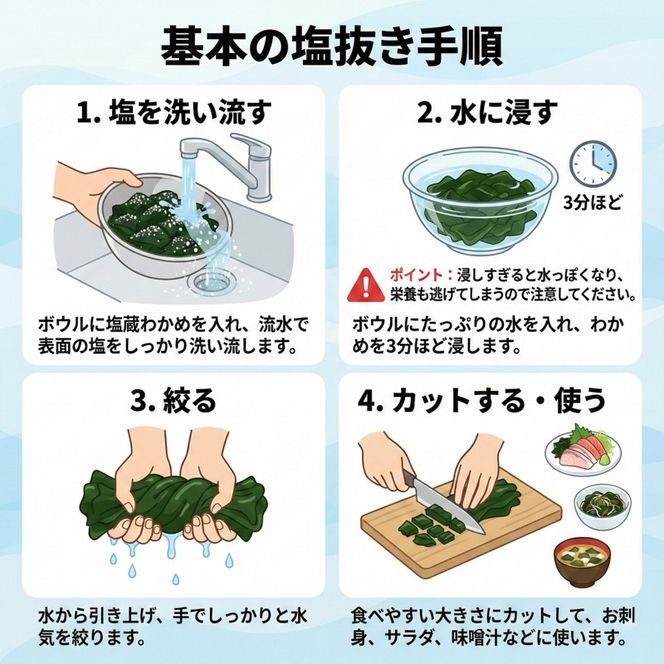 基本の塩抜き手順

1. 塩を洗い流す

ボウルに塩蔵わかめを入れ、流水で表面の塩をしっかり洗い流します。

2. 水に浸す

3分ほど

ポイント：浸しすぎると水っぽくなり、栄養も逃げてしまうので注意してください。

ボウルにたっぷりの水を入れ、わかめを3分ほど浸します。

3. 絞る

水から引き上げ、手でしっかりと水気を絞ります。

4. カットする・使う

食べやすい大きさにカットして、お刺身、サラダ、味噌汁などに使います。