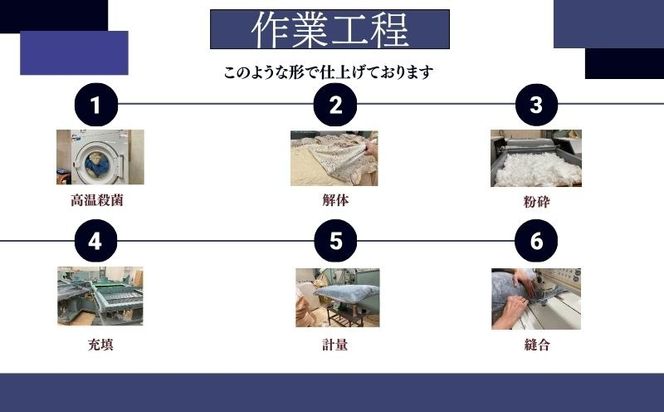 作業工程

このような形で仕上げております

1

高温殺菌

2

解体

3

粉砕

4

充填

5

計量

6

縫合