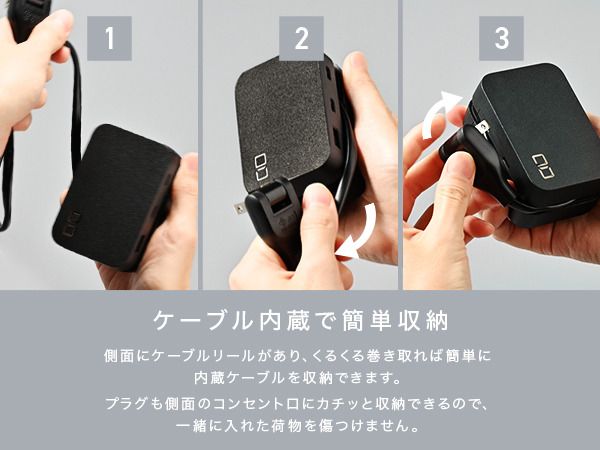 1

2

3

ケーブル内蔵で簡単収納

側面にケーブルリールがあり、くるくる巻き取れば簡単に内蔵ケーブルを収納できます。

プラグも側面のコンセント口にカチッと収納できるので、一緒に入れた荷物を傷つけません。