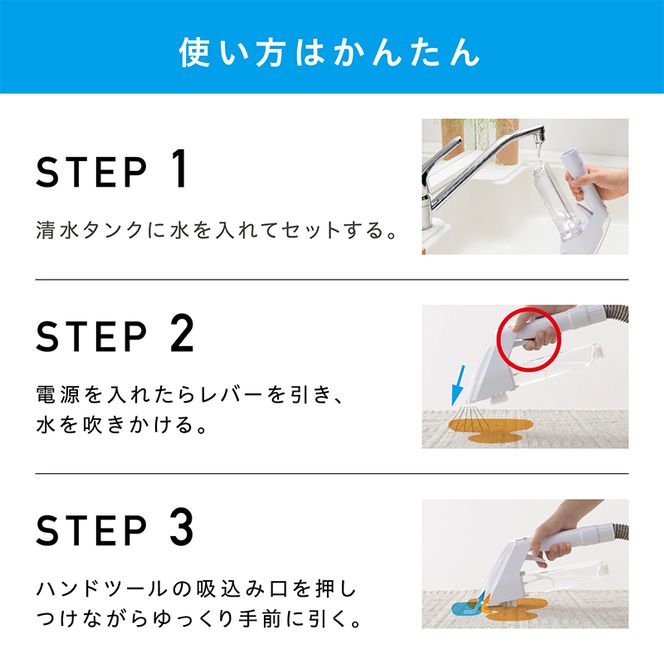 使い方はかんたん

STEP 1

清水タンクに水を入れてセットする。

STEP 2

電源を入れたらレバーを引き、水を吹きかける。

STEP 3

ハンドツールの吸込み口を押しつけながらゆっくり手前に引く。