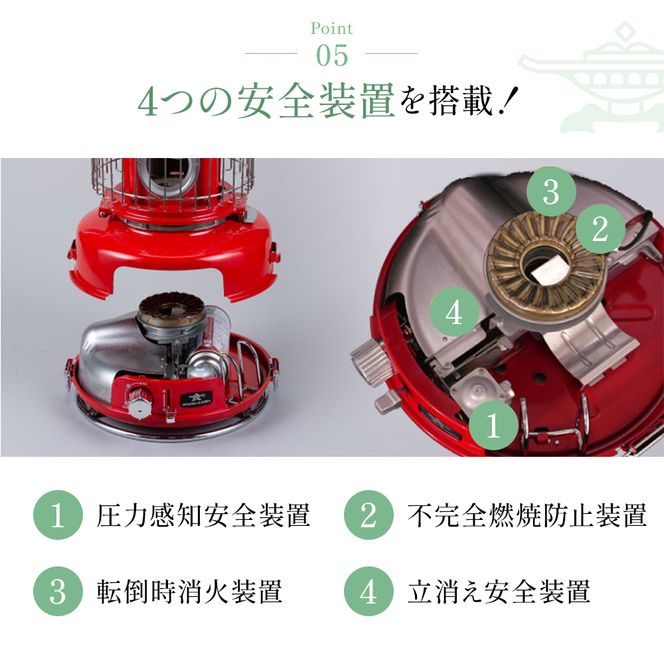 Point
05
4つの安全装置を搭載!

3
2
4
1

1 圧力感知安全装置
2 不完全燃焼防止装置
3 転倒時消火装置
4 立消え安全装置