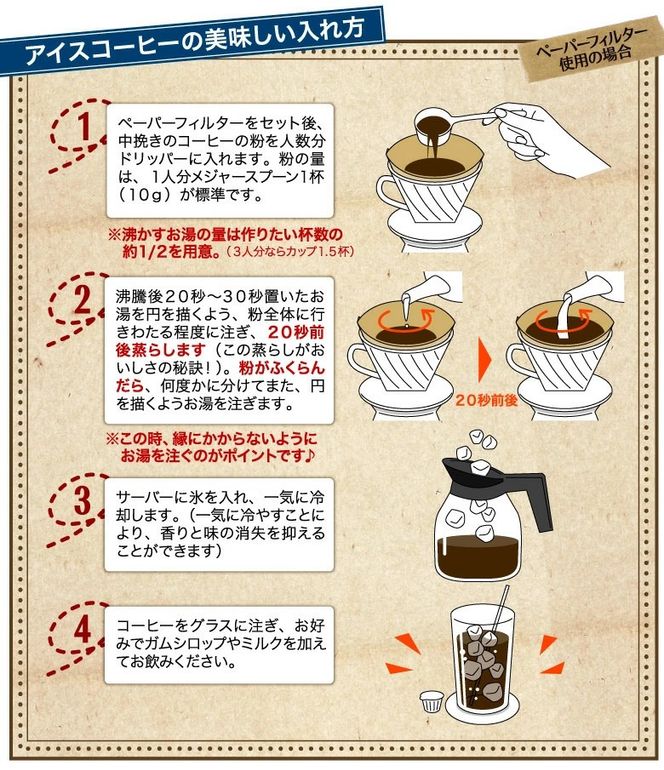 アイスコーヒーの美味しい入れ方

ペーパーフィルター使用の場合

1

ペーパーフィルターをセット後、中挽きのコーヒーの粉を人数分ドリッパーに入れます。粉の量は、1人分メジャースプーン1杯（10g）が標準です。

※沸かすお湯の量は作りたい杯数の約1/2を用意。（3人分ならカップ1.5杯）

2

沸騰後20秒～30秒置いたお湯を円を描くよう、粉全体に行きわたる程度に注ぎ、20秒前後蒸らします（この蒸らしがおいしさの秘訣！）。粉がふくらんだら、何度かに分けてまた、円を描くようお湯を注ぎます。

20秒前後

※この時、縁にかからないようにお湯を注ぐのがポイントです♪

3

サーバーに氷を入れ、一気に冷却します。（一気に冷やすことにより、香りと味の消失を抑えることができます）

4

コーヒーをグラスに注ぎ、お好みでガムシロップやミルクを加えてお飲みください。