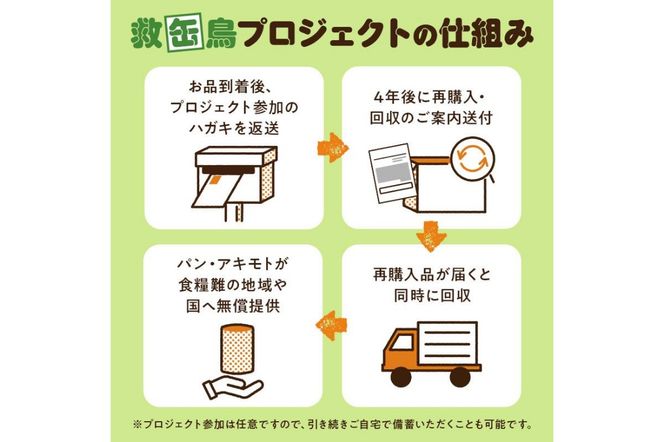 救缶鳥プロジェクトの仕組み

お品到着後、プロジェクト参加のハガキを返送

4年後に再購入・回収のご案内送付

再購入品が届くと同時に回収

パン・アキモトが食糧難の地域や国へ無償提供

※プロジェクト参加は任意ですので、引き続きご自宅で備蓄いただくことも可能です。