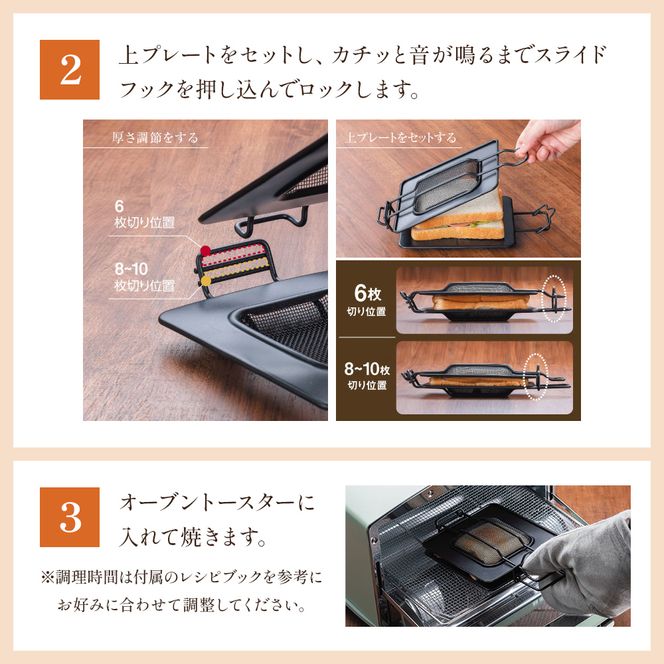 2

上プレートをセットし、カチッと音が鳴るまでスライドフックを押し込んでロックします。

厚さ調節をする

6
枚切り位置

8~10
枚切り位置

上プレートをセットする

6枚
切り位置

8~10枚
切り位置

3

オーブントースターに入れて焼きます。

※調理時間は付属のレシピブックを参考にお好みに合わせて調整してください。