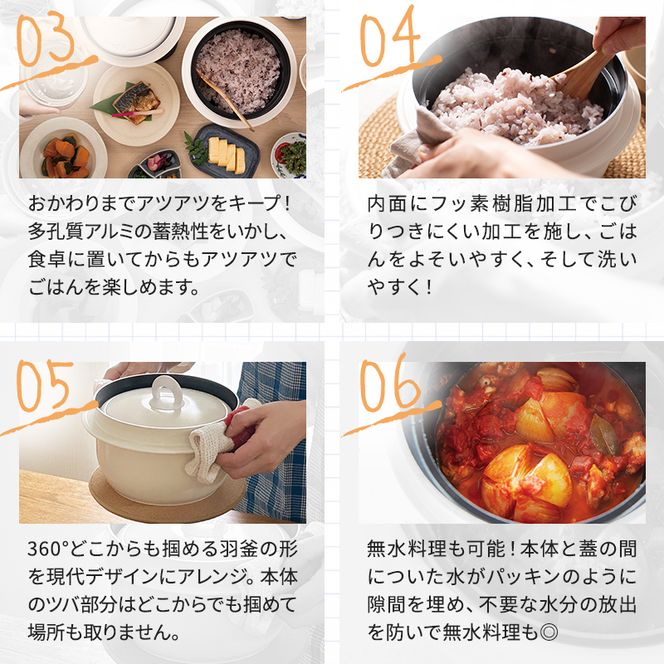 03

おかわりまでアツアツをキープ！多孔質アルミの蓄熱性をいかし、食卓に置いてからもアツアツでごはんを楽しめます。

04

内面にフッ素樹脂加工でこびりつきにくい加工を施し、ごはんをよそいやすく、そして洗いやすく！

05

360°どこからも掴める羽釜の形を現代デザインにアレンジ。本体のツバ部分はどこからでも掴めて場所も取りません。

06

無水料理も可能！本体と蓋の間についた水がパッキンのように隙間を埋め、不要な水分の放出を防いで無水料理も◎